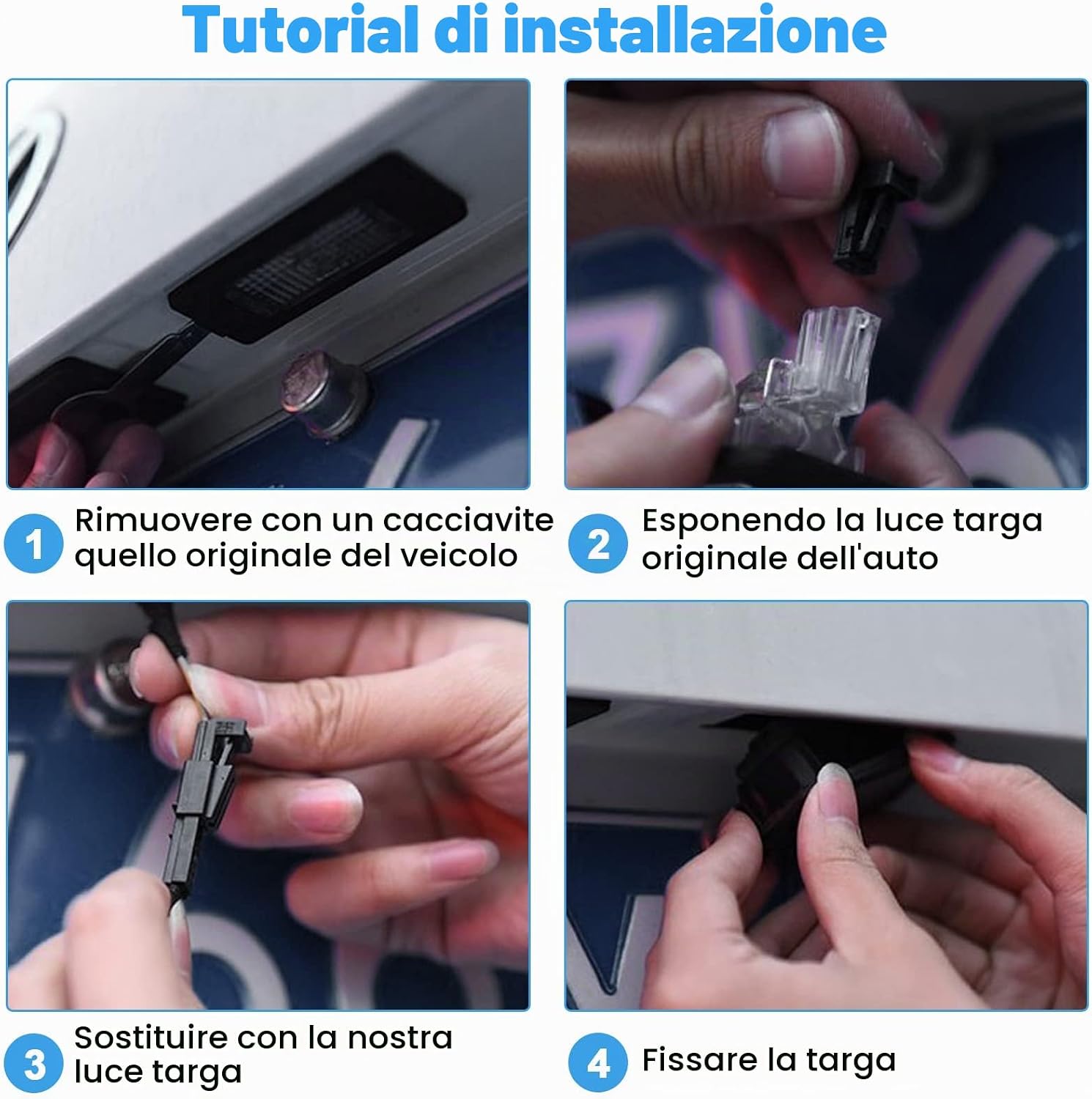 Tutorial di installazione

1 Rimuovere con un cacciavite quello originale del veicolo

2 Esponendo la luce targa originale dell'auto

3 Sostituire con la nostra luce targa

4 Fissare la targa